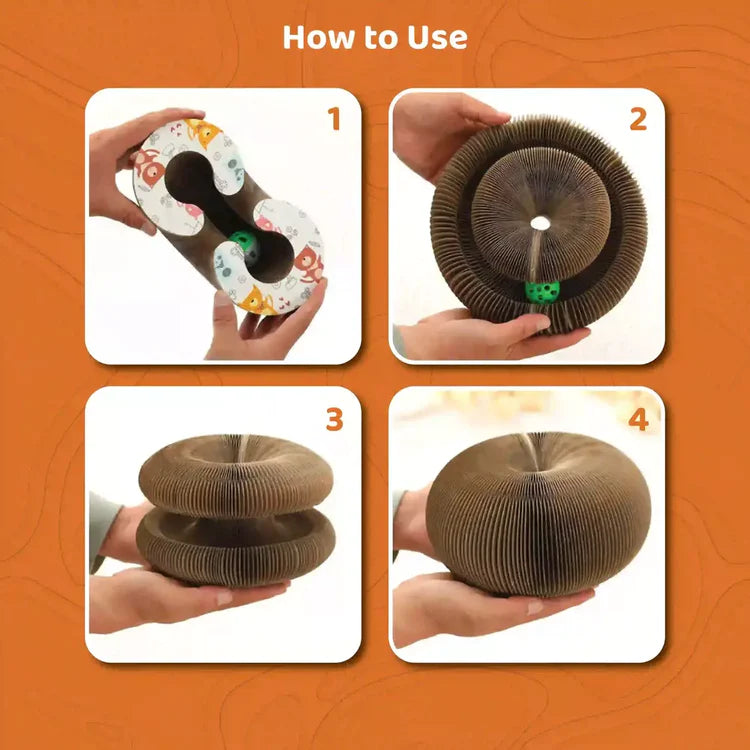 How to Use

1

2

3

4